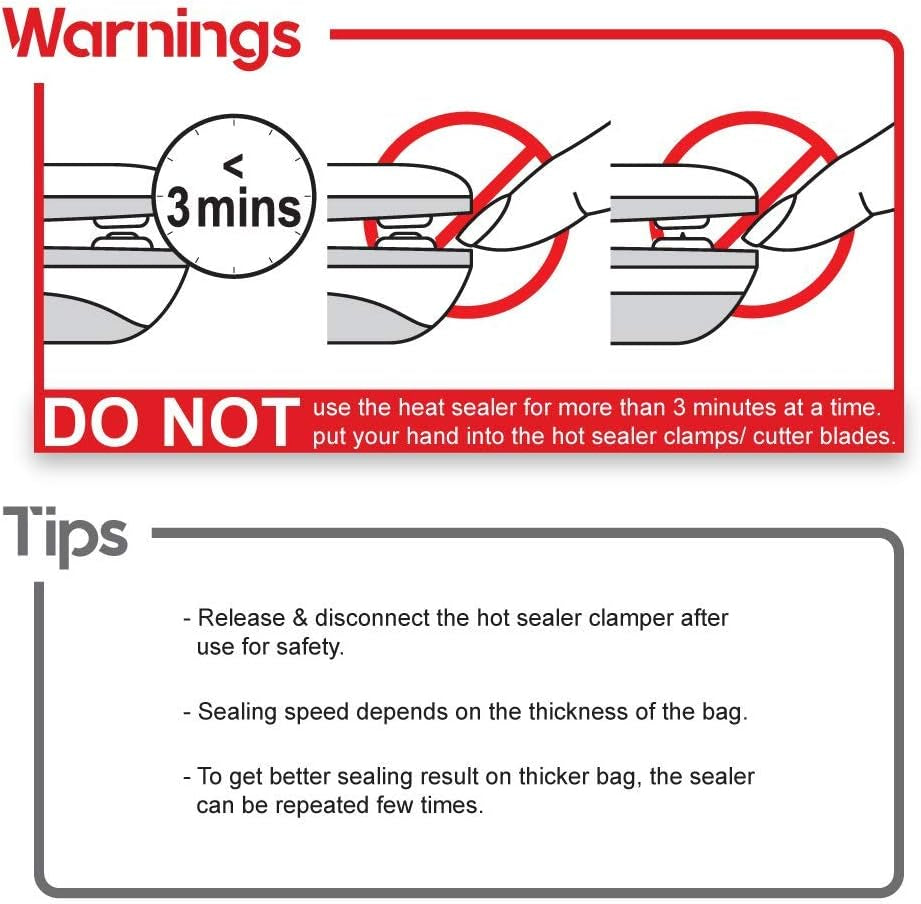 Warnings

<
3 mins

DO NOT use the heat sealer for more than 3 minutes at a time.
put your hand into the hot sealer clamps/ cutter blades.

Tips

- Release & disconnect the hot sealer clamper after use for safety.

- Sealing speed depends on the thickness of the bag.

- To get better sealing result on thicker bag, the sealer can be repeated few times.